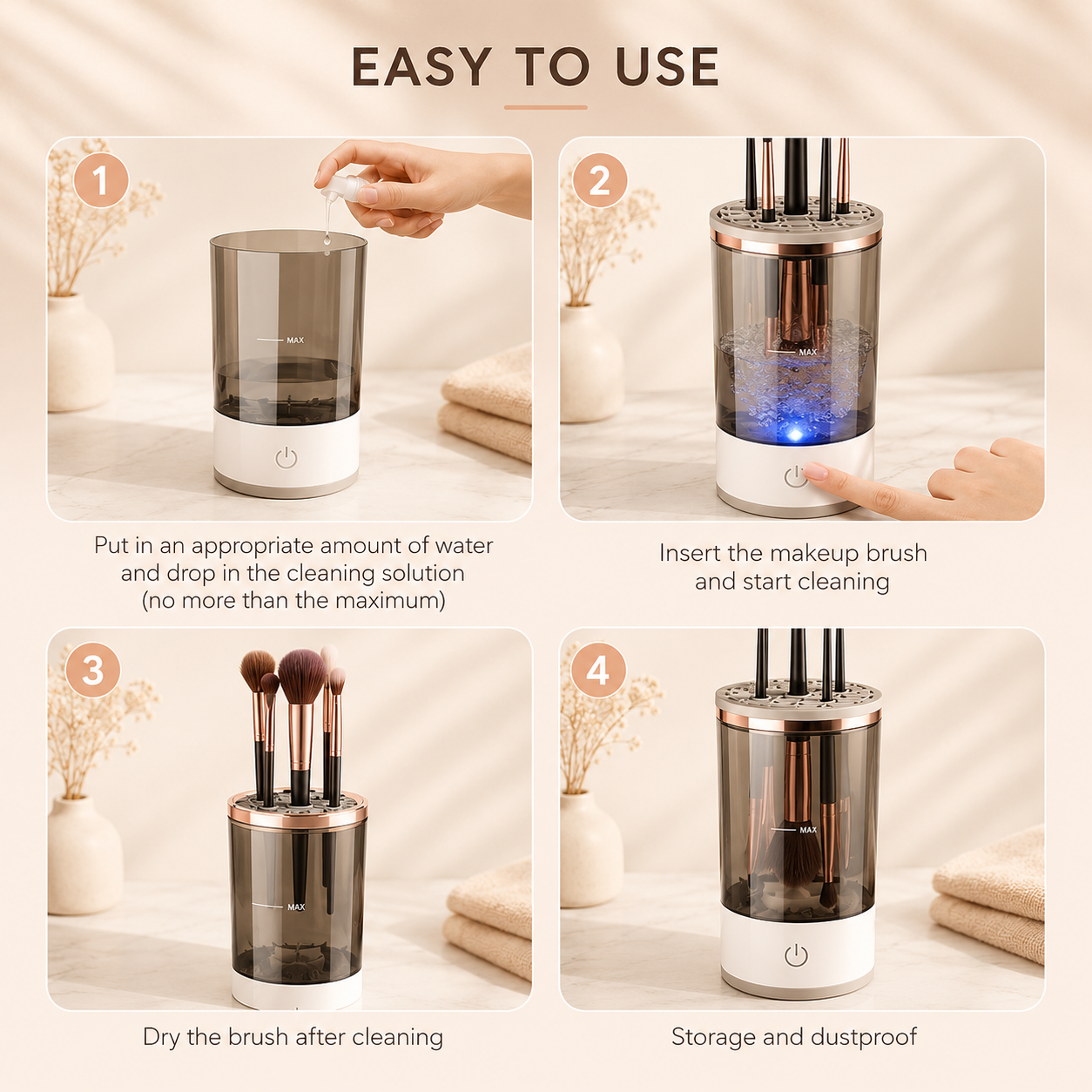 EASY TO USE

1

MAX

Put in an appropriate amount of water and drop in the cleaning solution (no more than the maximum)

2

MAX

Insert the makeup brush and start cleaning

3

MAX

Dry the brush after cleaning

4

MAX

Storage and dustproof